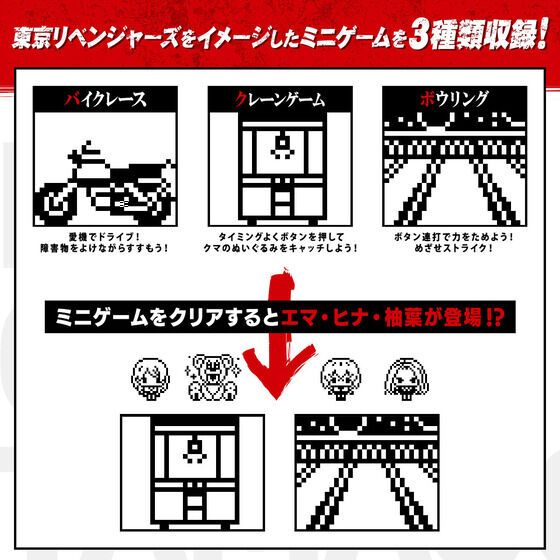 東京リベンジャーズをイメージしたミニゲームを3種類収録!

バイクレース

愛機でドライブ!
障害物をよけながらすすもう!

クレーンゲーム

タイミングよくボタンを押して
クマのぬいぐるみをキャッチしよう!

ボウリング

ボタン連打で力をためよう!
めざせストライク!

ミニゲームをクリアするとエマ・ヒナ・柚葉が登場!?