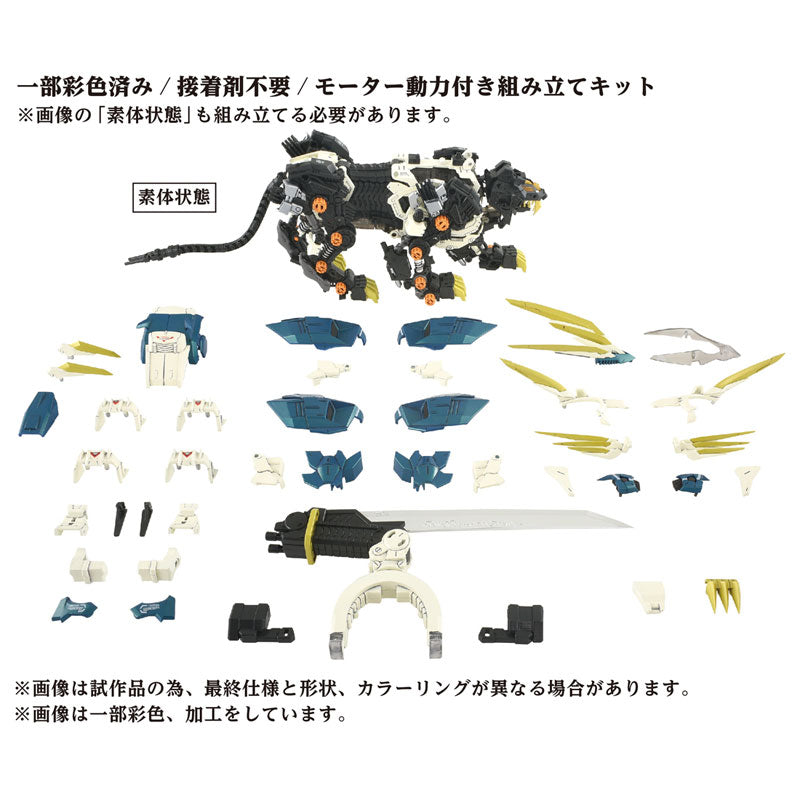 一部彩色済み / 接着剤不要 / モーター動力付き組み立てキット
※画像の「素体状態」も組み立てる必要があります。

素体状態

※画像は試作品の為、最終仕様と形状、カラーリングが異なる場合があります。
※画像は一部彩色、加工をしています。